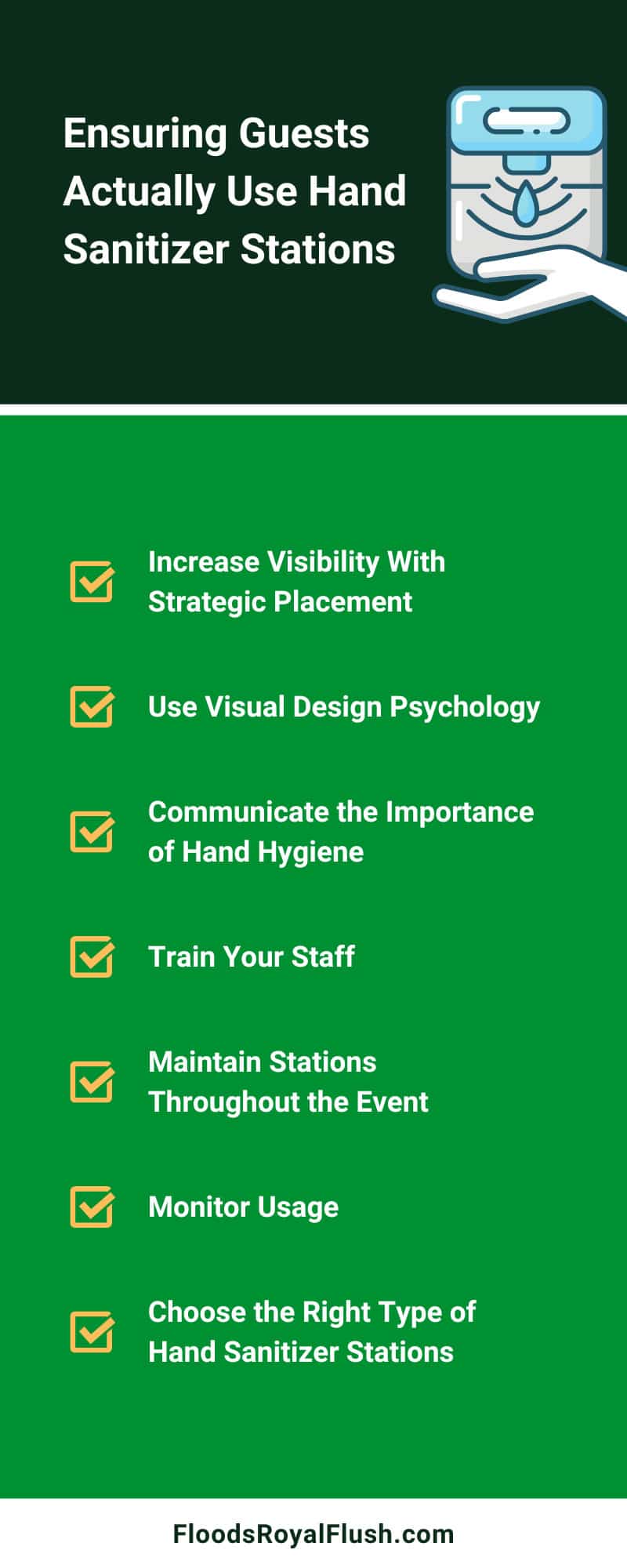 Ensuring Guests Actually Use Hand Sanitizer Stations

Increase Visibility With Strategic Placement

Use Visual Design Psychology

Communicate the Importance of Hand Hygiene

Train Your Staff

Maintain Stations Throughout the Event

Monitor Usage

Choose the Right Type of Hand Sanitizer Stations

FloodsRoyalFlush.com