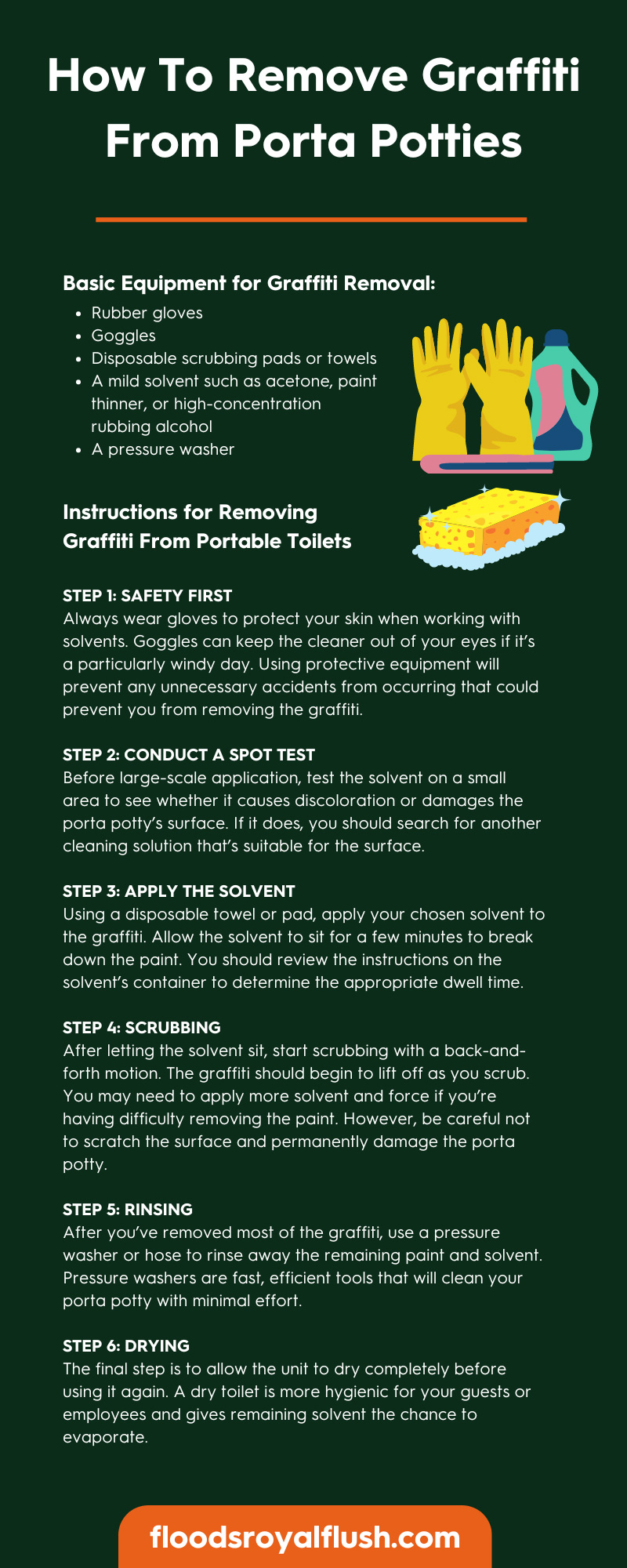 How To Remove Graffiti From Porta Potties

Basic Equipment for Graffiti Removal:

- Rubber gloves
- Goggles
- Disposable scrubbing pads or towels
- A mild solvent such as acetone, paint thinner, or high-concentration rubbing alcohol
- A pressure washer

Instructions for Removing Graffiti From Portable Toilets

STEP 1: SAFETY FIRST
Always wear gloves to protect your skin when working with solvents. Goggles can keep the cleaner out of your eyes if it's a particularly windy day. Using protective equipment will prevent any unnecessary accidents from occurring that could prevent you from removing the graffiti.

STEP 2: CONDUCT A SPOT TEST
Before large-scale application, test the solvent on a small area to see whether it causes discoloration or damages the porta potty's surface. If it does, you should search for another cleaning solution that's suitable for the surface.

STEP 3: APPLY THE SOLVENT
Using a disposable towel or pad, apply your chosen solvent to the graffiti. Allow the solvent to sit for a few minutes to break down the paint. You should review the instructions on the solvent's container to determine the appropriate dwell time.

STEP 4: SCRUBBING
After letting the solvent sit, start scrubbing with a back-and-forth motion. The graffiti should begin to lift off as you scrub. You may need to apply more solvent and force if you're having difficulty removing the paint. However, be careful not to scratch the surface and permanently damage the porta potty.

STEP 5: RINSING
After you've removed most of the graffiti, use a pressure washer or hose to rinse away the remaining paint and solvent. Pressure washers are fast, efficient tools that will clean your porta potty with minimal effort.

STEP 6: DRYING
The final step is to allow the unit to dry completely before using it again. A dry toilet is more hygienic for your guests or employees and gives remaining solvent the chance to evaporate.

floodsroyalflush.com